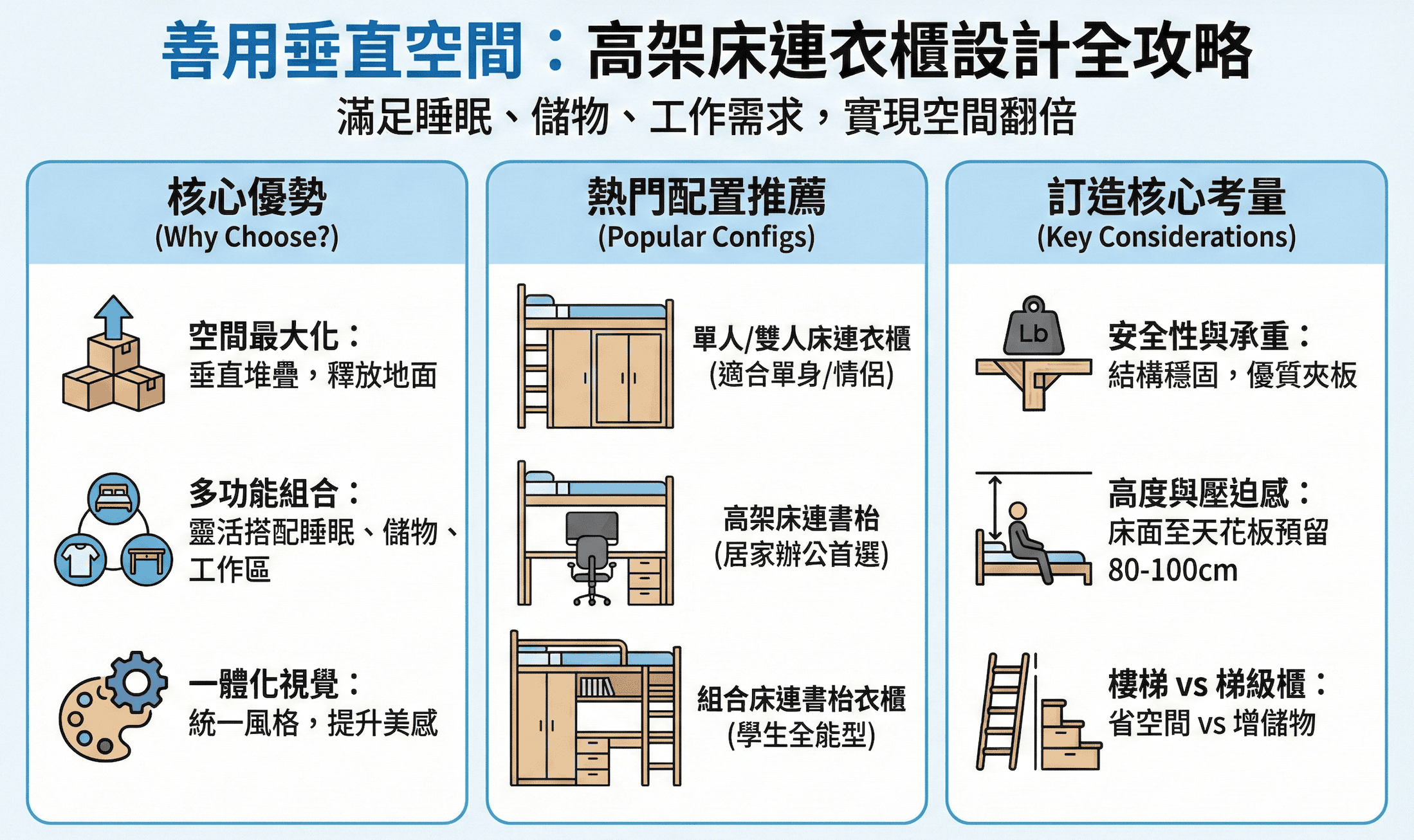 善用垂直空間：高架床連衣櫃設計全攻略
滿足睡眠、儲物、工作需求，實現空間翻倍

核心優勢
(Why Choose?)

空間最大化：
垂直堆疊，釋放地面

多功能組合：
靈活搭配睡眠、儲物、工作區

一體化視覺：
統一風格，提升美感

熱門配置推薦
(Popular Configs)

單人/雙人床連衣櫃
(適合單身/情侶)

高架床連書枱
(居家辦公首選)

組合床連書枱衣櫃
(學生全能型)

訂造核心考量
(Key Considerations)

Lb

安全性與承重：
結構穩固，優質夾板

高度與壓迫感：
床面至天花板預留
80-100cm

樓梯 vs 梯級櫃：
省空間 vs 增儲物