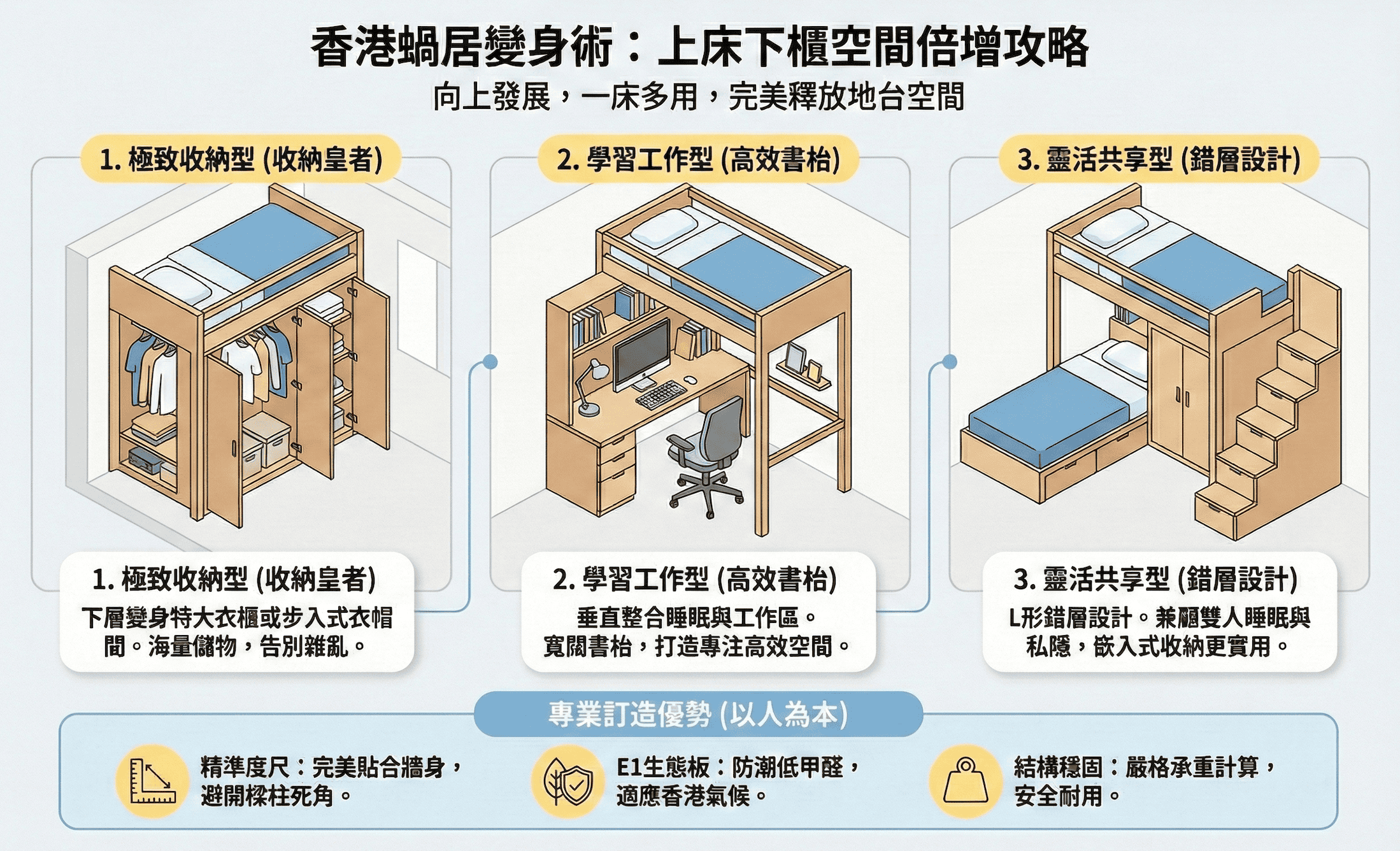 香港蝸居變身術：上床下櫃空間倍增攻略

向上發展，一床多用，完美釋放地台空間

1. 極致收納型 (收納皇者)

2. 學習工作型 (高效書枱)

3. 靈活共享型 (錯層設計)

1. 極致收納型 (收納皇者)

下層變身特大衣櫃或步入式衣帽間。海量儲物，告別雜亂。

2. 學習工作型 (高效書枱)

垂直整合睡眠與工作區。寬闊書枱，打造專注高效空間。

3. 靈活共享型 (錯層設計)

L形錯層設計。兼顧雙人睡眠與私隱，嵌入式收納更實用。

專業訂造優勢 (以人為本)

精準度尺：完美貼合牆身，避開樑柱死角。

E1生態板：防潮低甲醛，適應香港氣候。

結構穩固：嚴格承重計算，安全耐用。